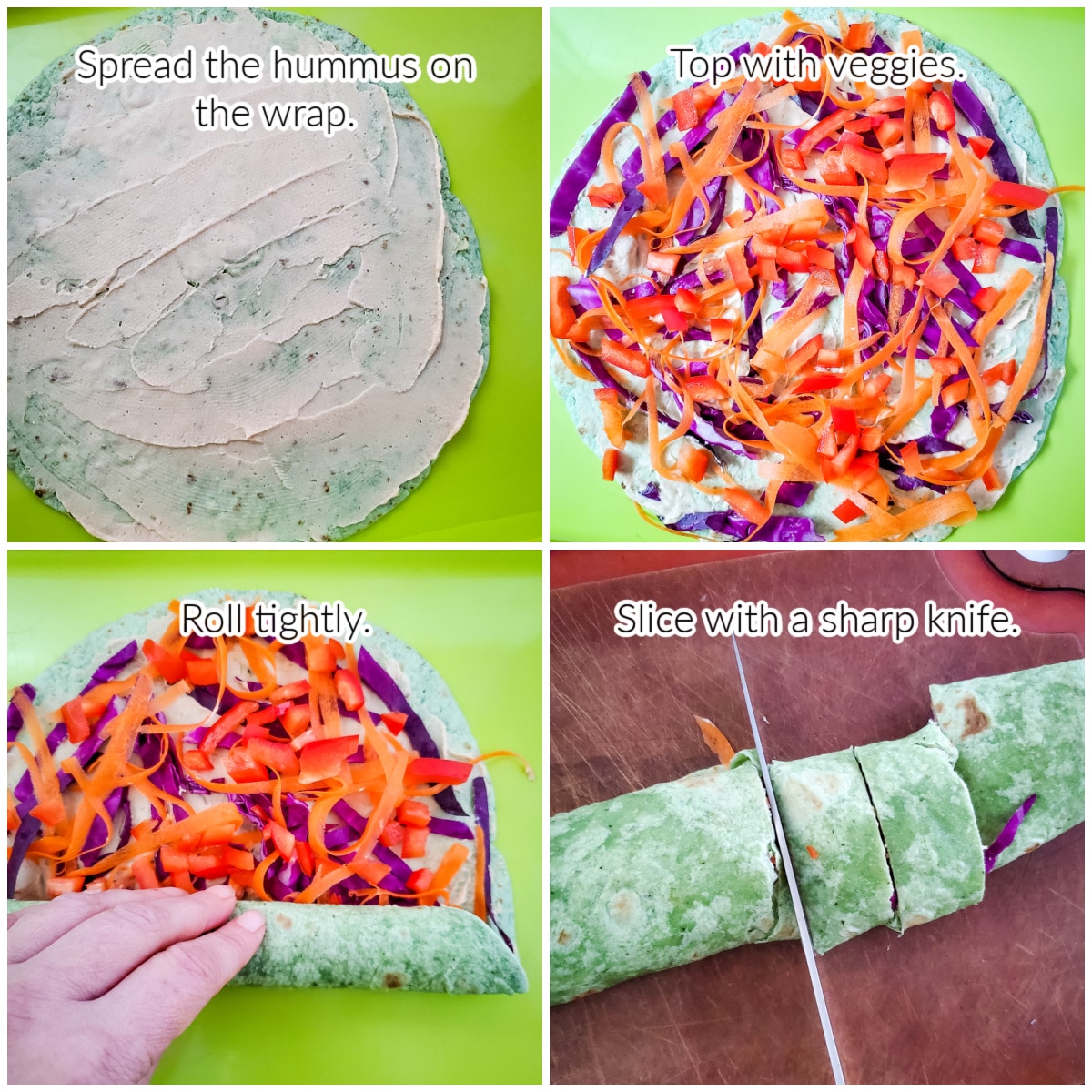 Spread the hummus on the wrap.

Top with veggies.

Roll tightly.

Slice with a sharp knife.