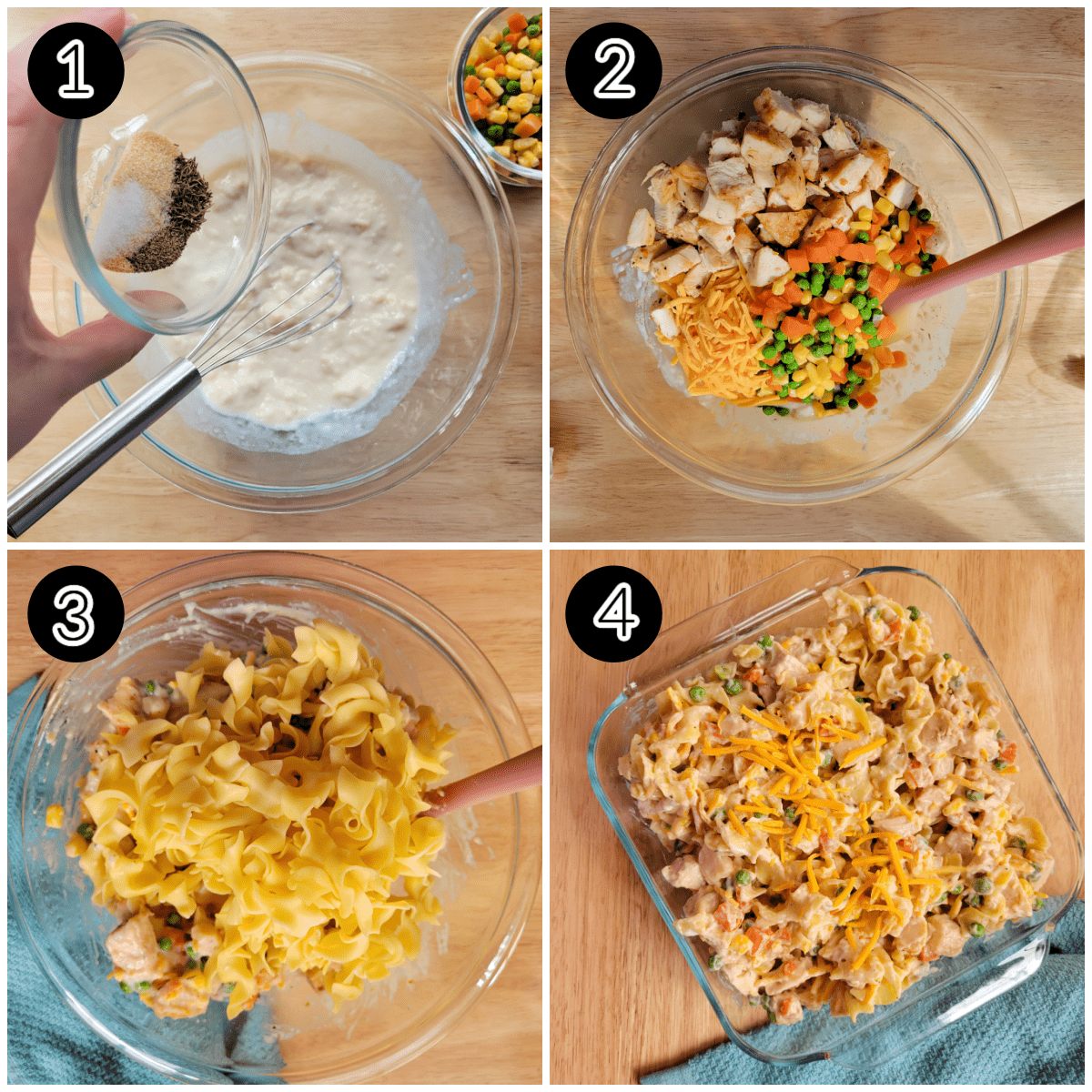 1
2
3
4