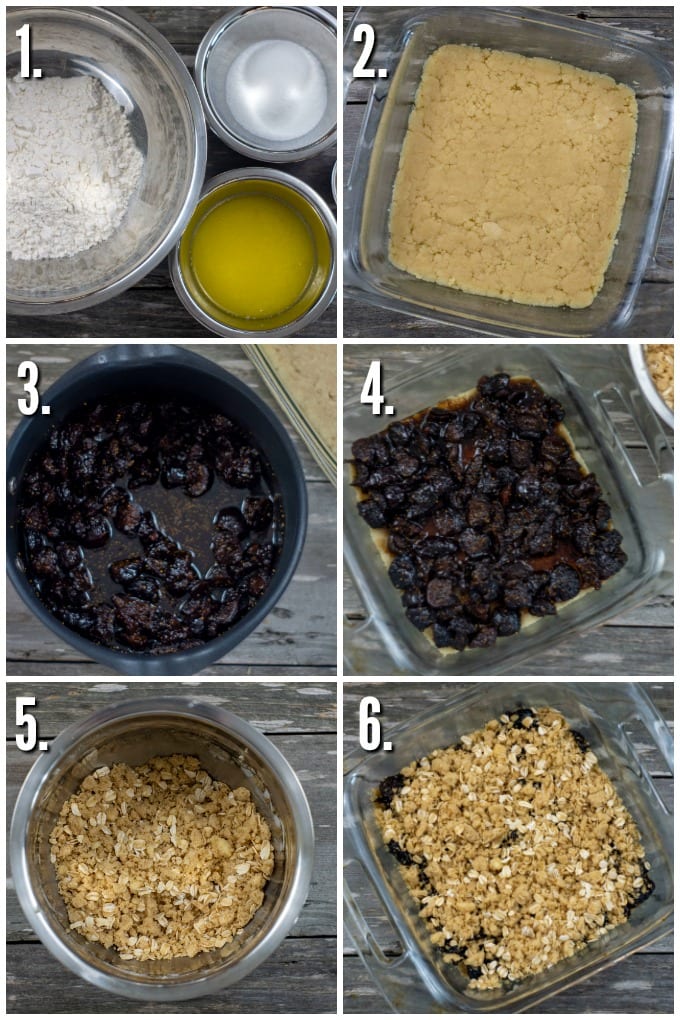 1.

2.

3.

4.

5.

6.